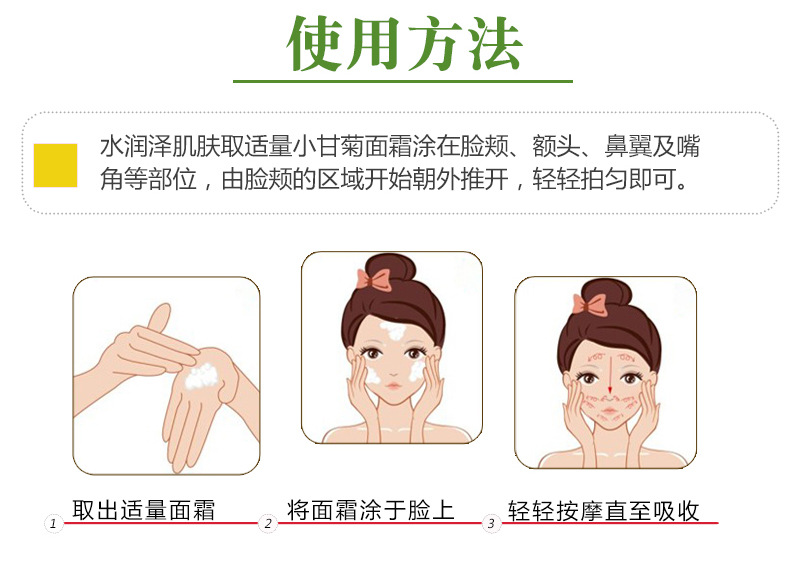 使用方法

水润泽肌肤取适量小甘菊面霜涂在脸颊、额头、鼻翼及嘴角等部位，由脸颊的区域开始朝外推开，轻轻拍匀即可。

1 取出适量面霜

2 将面霜涂于脸上

3 轻轻按摩直至吸收