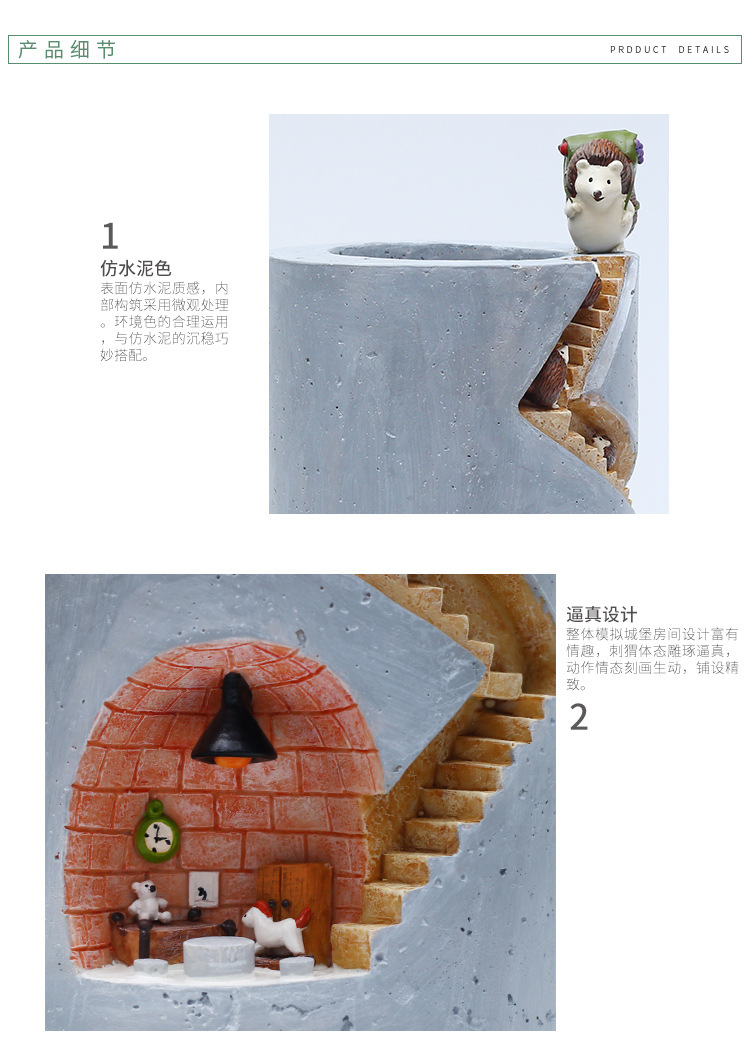 产品细节

PRDDUCT DETAILS

1

仿水泥色

表面仿水泥质感，内部构筑采用微观处理。环境色的合理运用，与仿水泥的沉稳巧妙搭配。

逼真设计

整体模拟城堡房间设计富有情趣，刺猬体态雕琢逼真，动作情态刻画生动，铺设精致。

2