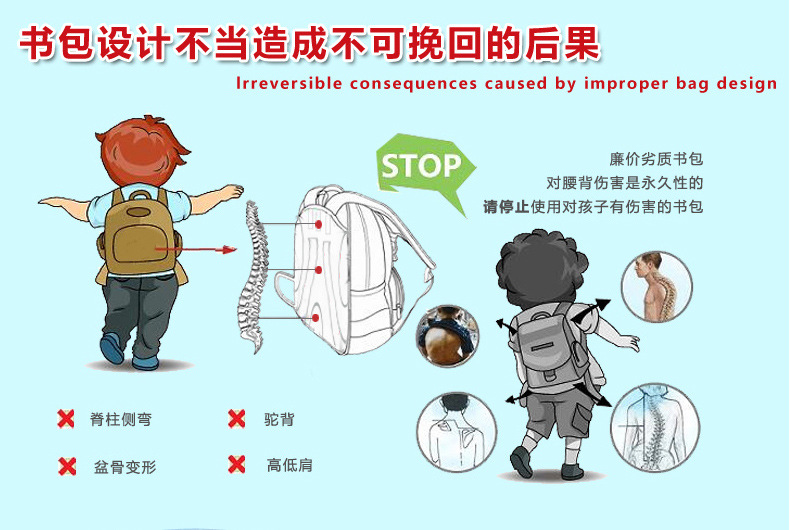 书包设计不当造成不可挽回的后果

Irreversible consequences caused by improper bag design

STOP

廉价劣质书包
对腰背伤害是永久性的
请停止使用对孩子有伤害的书包

脊柱侧弯

驼背

盆骨变形

高低肩