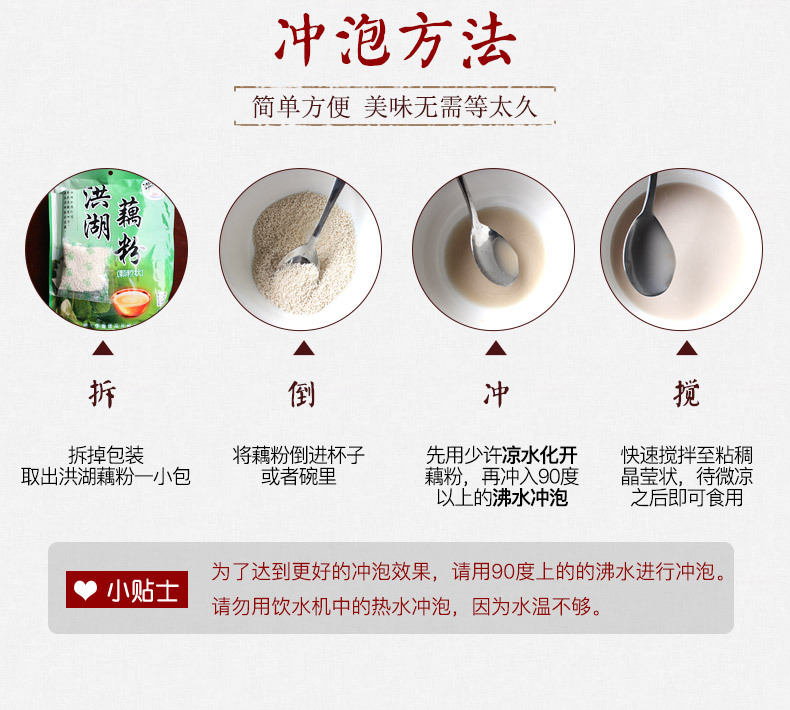 冲泡方法

简单方便 美味无需等太久

洪湖藕粉

拆

拆掉包装
取出洪湖藕粉一小包

倒

将藕粉倒进杯子
或者碗里

冲

先用少许凉水化开
藕粉，再冲入90度
以上的沸水冲泡

搅

快速搅拌至粘稠
晶莹状，待微凉
之后即可食用

小贴士

为了达到更好的冲泡效果，请用90度上的的沸水进行冲泡。
请勿用饮水机中的热水冲泡，因为水温不够。