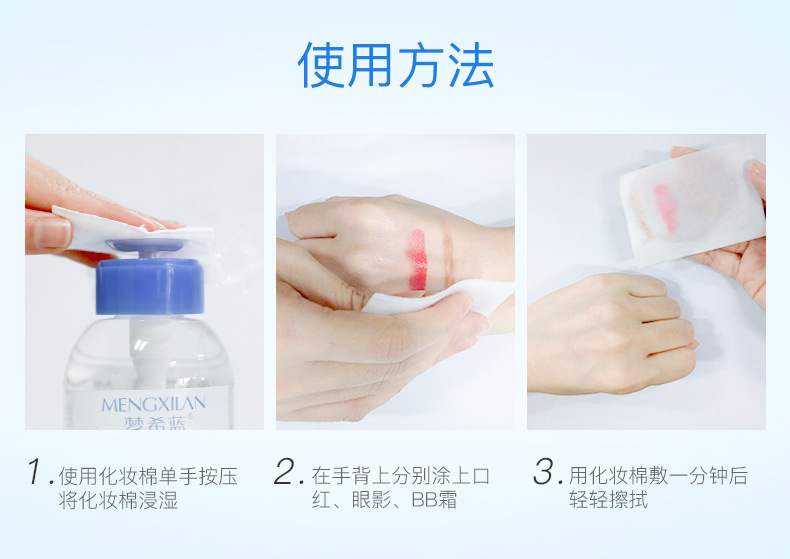 使用方法

MENGXILAN
梦希蓝®

1. 使用化妆棉单手按压将化妆棉浸湿

2. 在手背上分别涂上口红、眼影、BB霜

3. 用化妆棉敷一分钟后轻轻擦拭