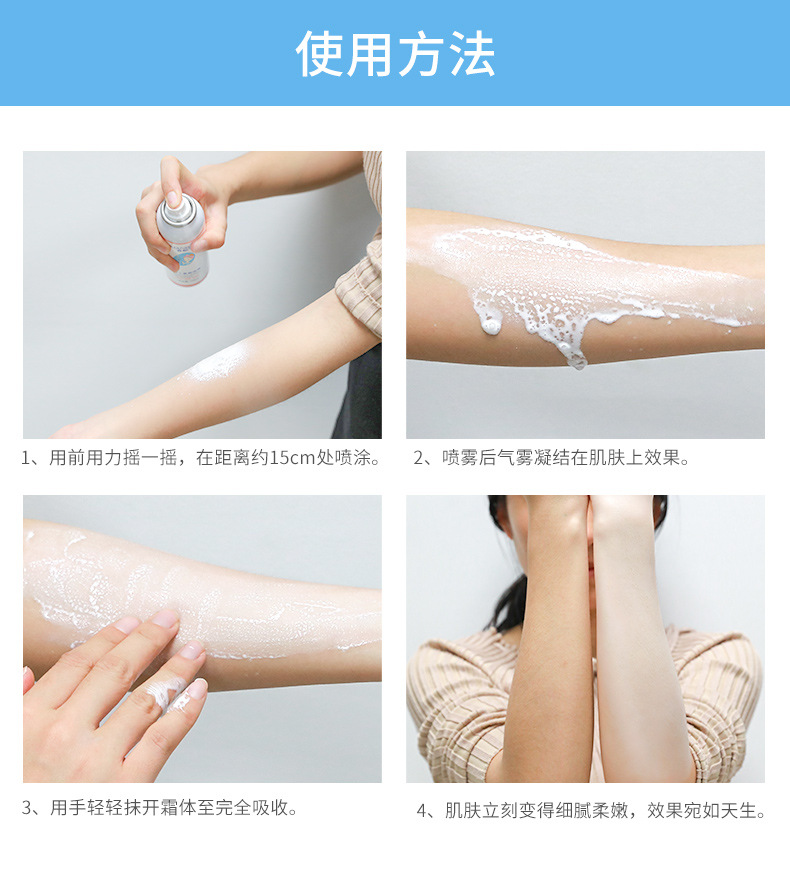 使用方法

1、用前用力摇一摇，在距离约15cm处喷涂。

2、喷雾后气雾凝结在肌肤上效果。

3、用手轻轻抹开霜体至完全吸收。

4、肌肤立刻变得细腻柔嫩，效果宛如天生。