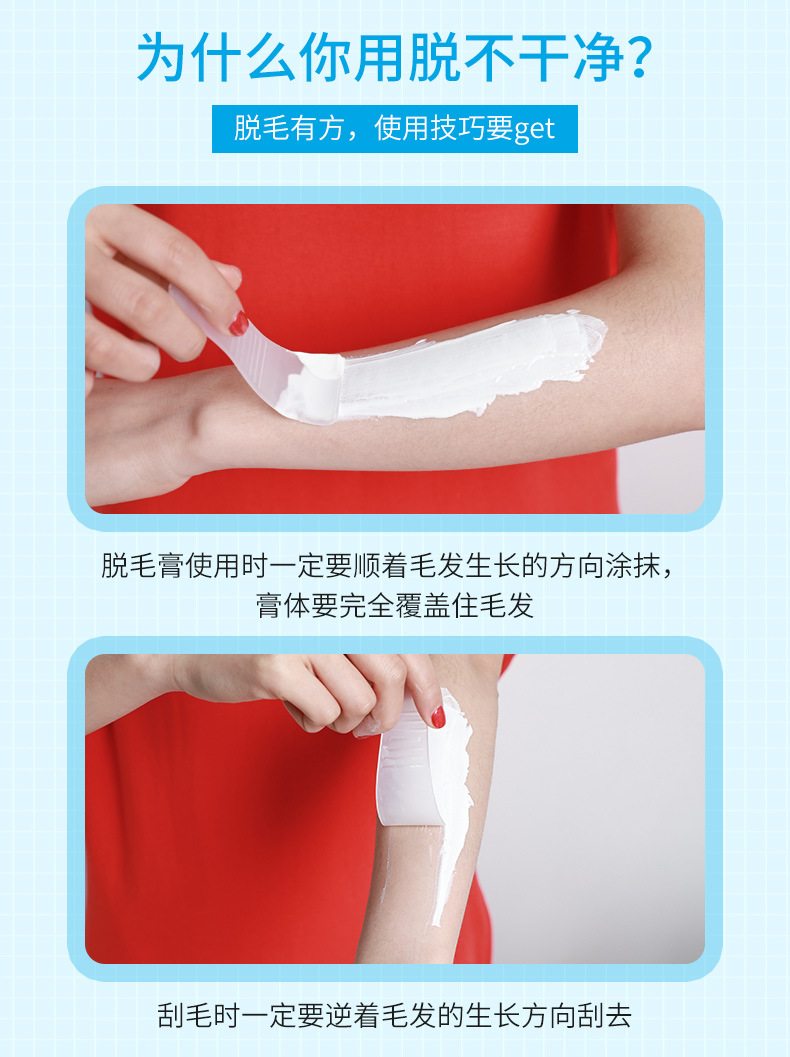 为什么你用脱不干净？

脱毛有方，使用技巧要get

脱毛膏使用时一定要顺着毛发生长的方向涂抹，膏体要完全覆盖住毛发

刮毛时一定要逆着毛发的生长方向刮去