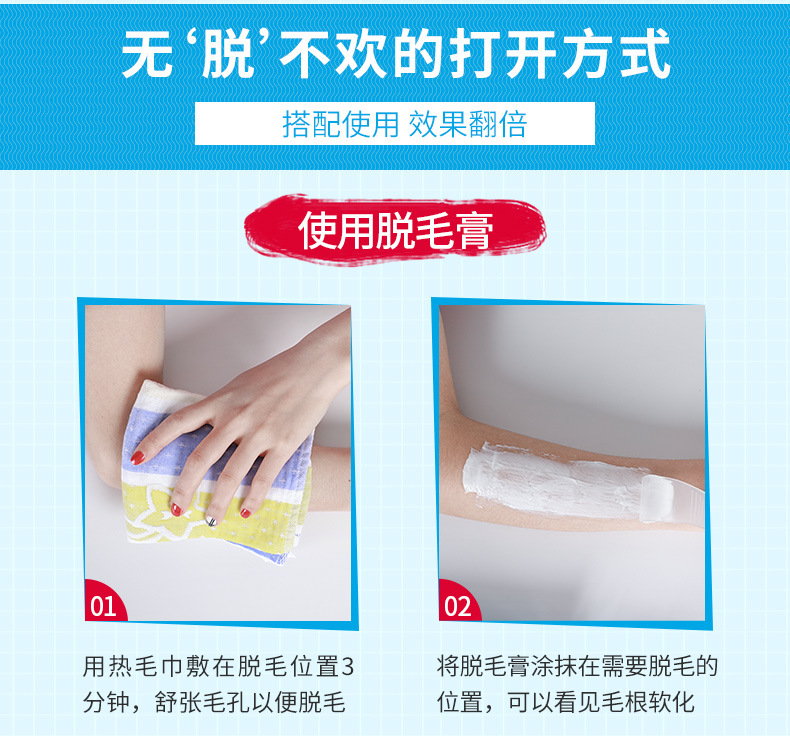 无‘脱’不欢的打开方式

搭配使用 效果翻倍

使用脱毛膏

01

用热毛巾敷在脱毛位置3分钟，舒张毛孔以便脱毛

02

将脱毛膏涂抹在需要脱毛的位置，可以看见毛根软化