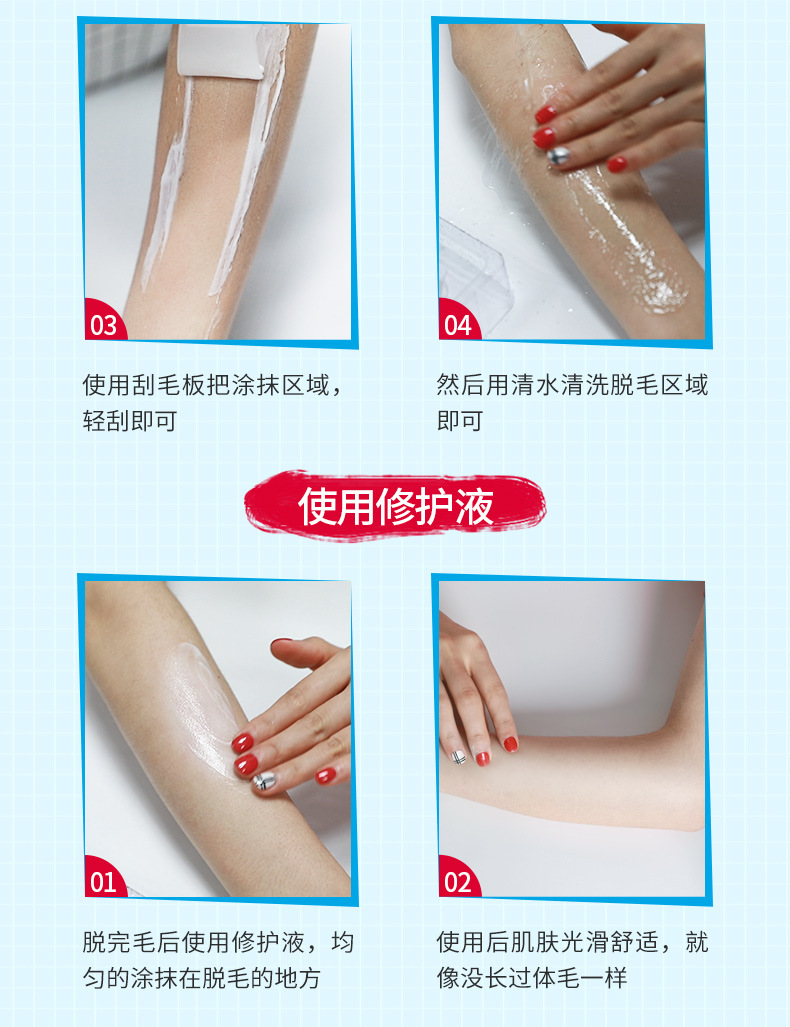 03

使用刮毛板把涂抹区域，轻刮即可

04

然后用清水清洗脱毛区域即可

使用修护液

01

脱完毛后使用修护液，均匀的涂抹在脱毛的地方

02

使用后肌肤光滑舒适，就像没长过体毛一样