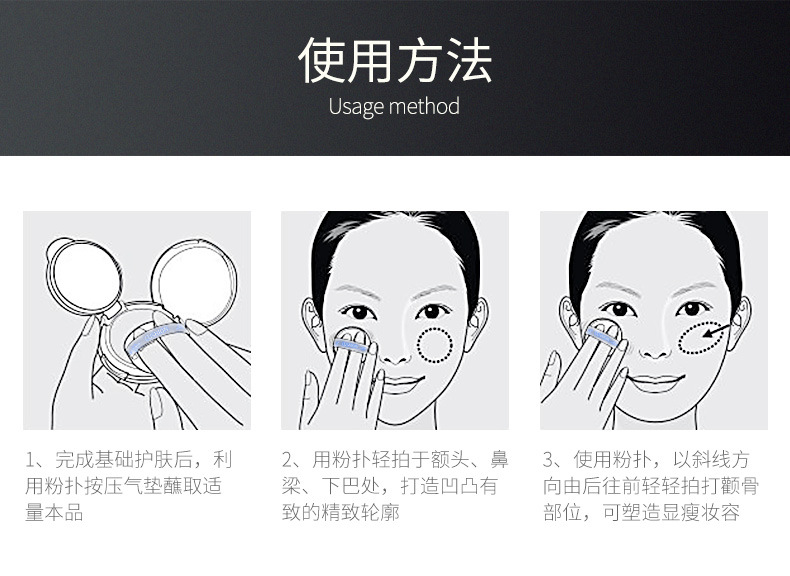 使用方法
Usage method

1、完成基础护肤后，利用粉扑按压气垫蘸取适量本品

2、用粉扑轻拍于额头、鼻梁、下巴处，打造凹凸有致的精致轮廓

3、使用粉扑，以斜线方向由后往前轻轻拍打颧骨部位，可塑造显瘦妆容