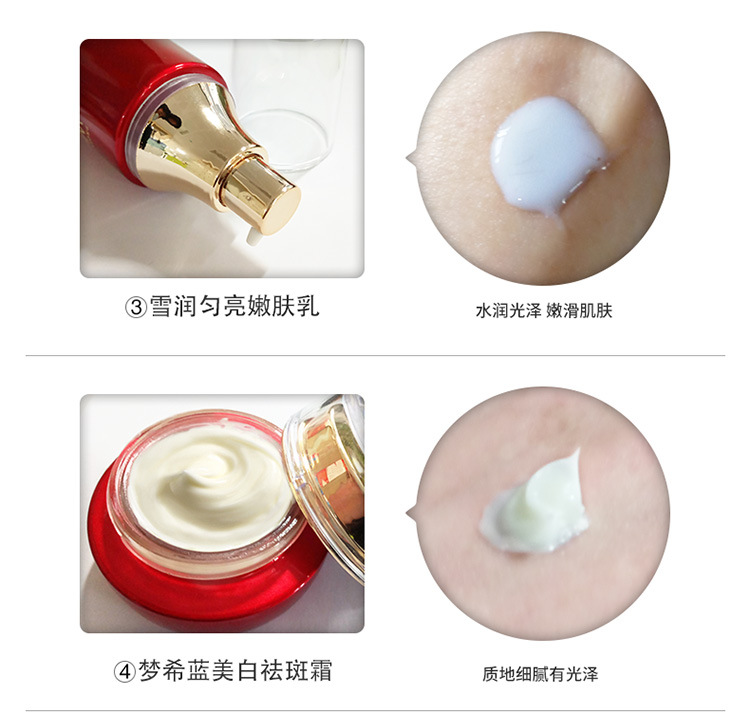 ③雪润匀亮嫩肤乳

水润光泽 嫩滑肌肤

④梦希蓝美白祛斑霜

质地细腻有光泽