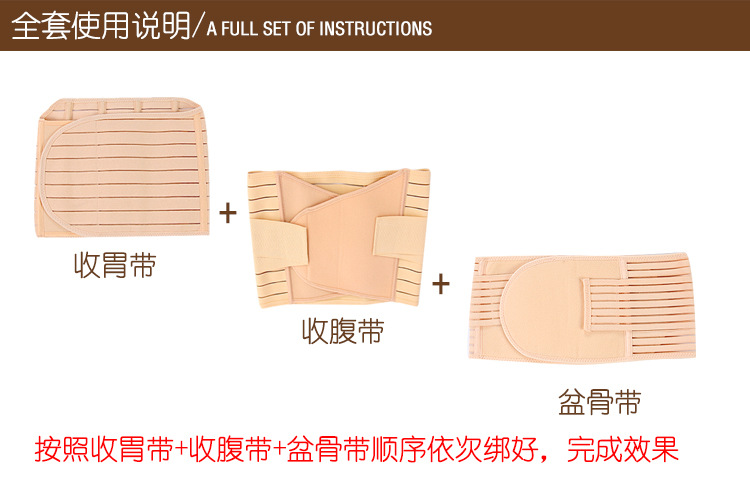 全套使用说明/A FULL SET OF INSTRUCTIONS

收胃带

+

收腹带

+

盆骨带

按照收胃带+收腹带+盆骨带顺序依次绑好，完成效果