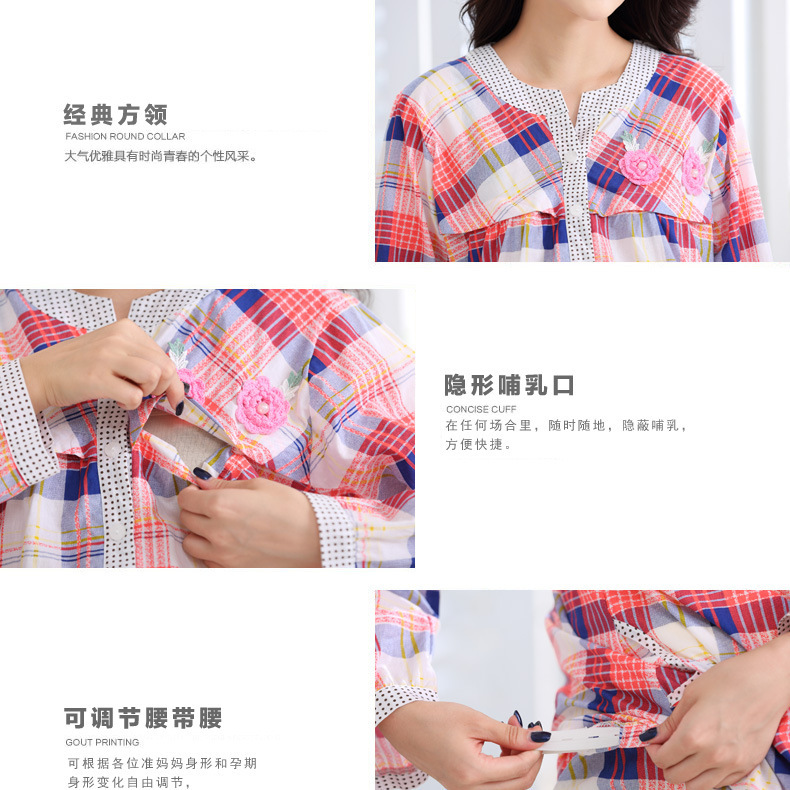 经典方领
FASHION ROUND COLLAR
大气优雅具有时尚青春的个性风采。

隐形哺乳口
CONCISE CUFF
在任何场合里，随时随地，隐蔽哺乳，方便快捷。

可调节腰带腰
GOUT PRINTING
可根据各位准妈妈身形和孕期身形变化自由调节，