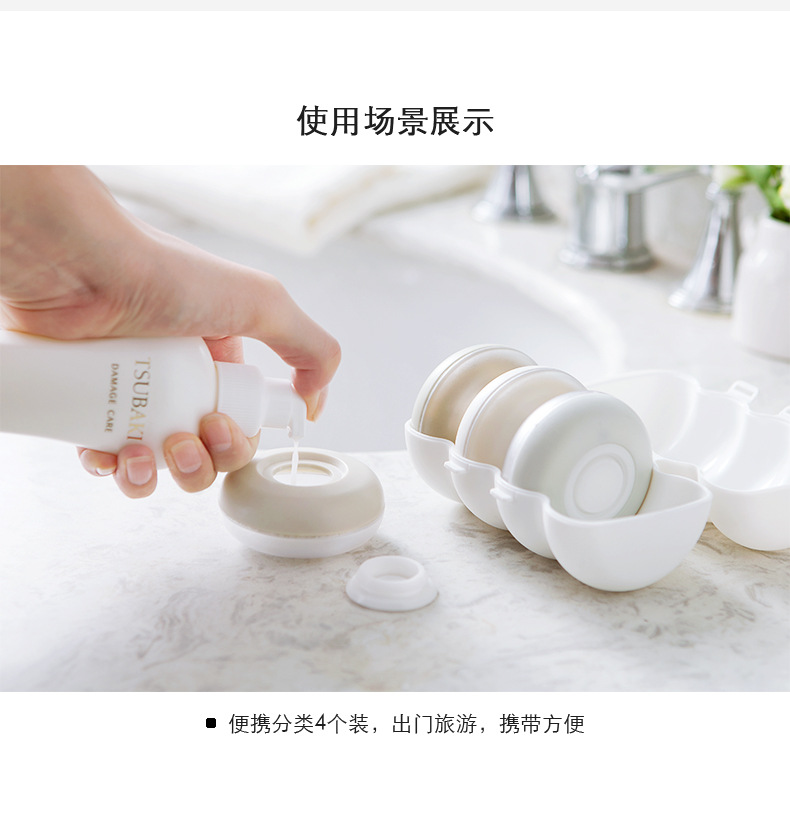 使用场景展示

TSUBAKI
DAMAGE CARE

■ 便携分类4个装，出门旅游，携带方便