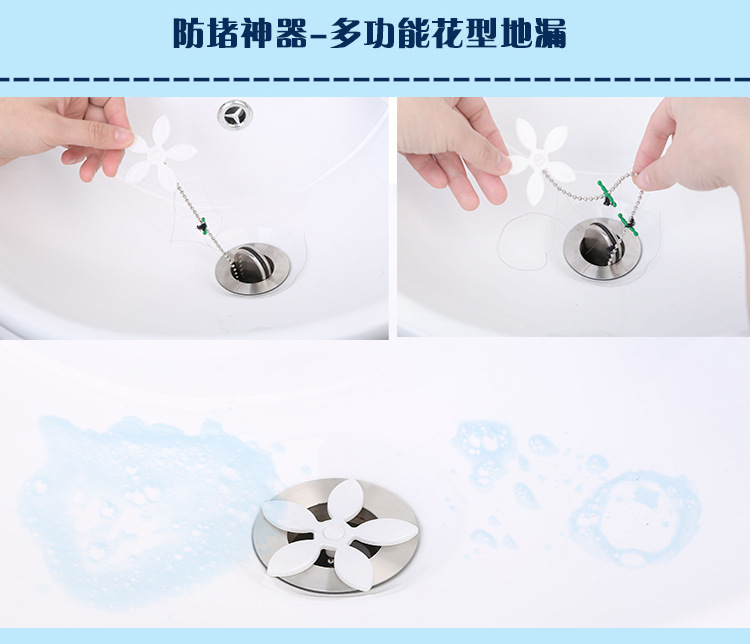 防堵神器-多功能花型地漏