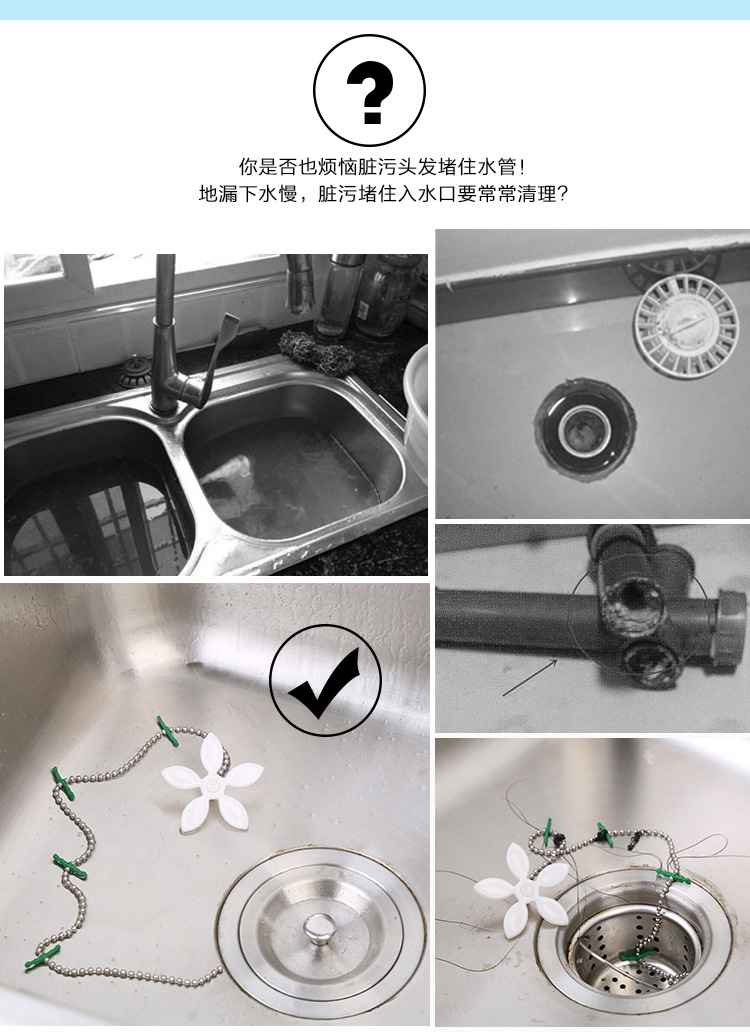 ?

你是否也烦恼脏污头发堵住水管！
地漏下水慢，脏污堵住入水口要常常清理？