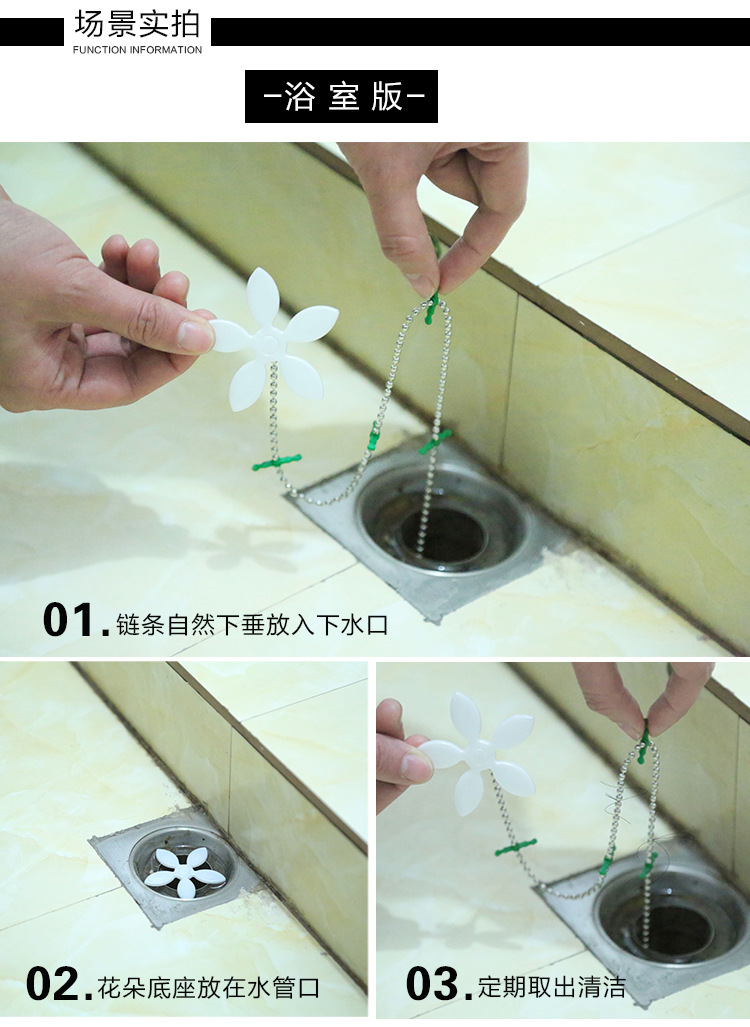 场景实拍
FUNCTION INFORMATION

-浴室版-

01. 链条自然下垂放入下水口

02. 花朵底座放在水管口

03. 定期取出清洁