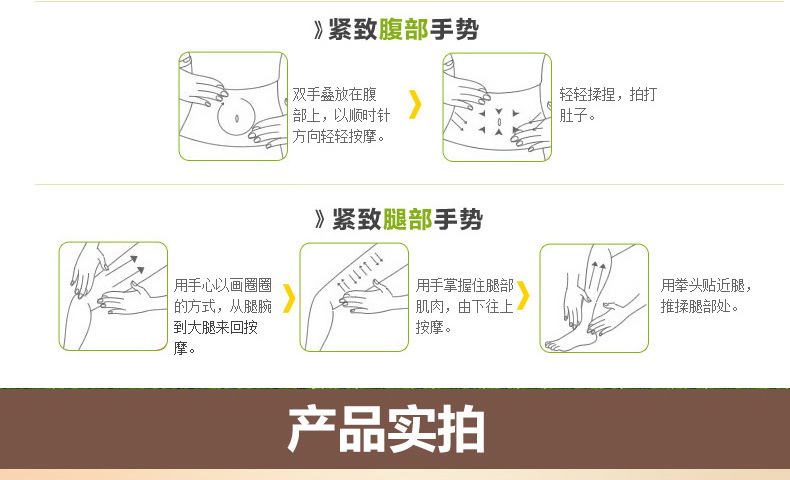 》紧致腹部手势

双手叠放在腹部上，以顺时针方向轻轻按摩。

轻轻揉捏，拍打肚子。

》紧致腿部手势

用手心以画圈圈的方式，从腿腕到大腿来回按摩。

用手掌握住腿部肌肉，由下往上按摩。

用拳头贴近腿，推揉腿部处。

产品实拍