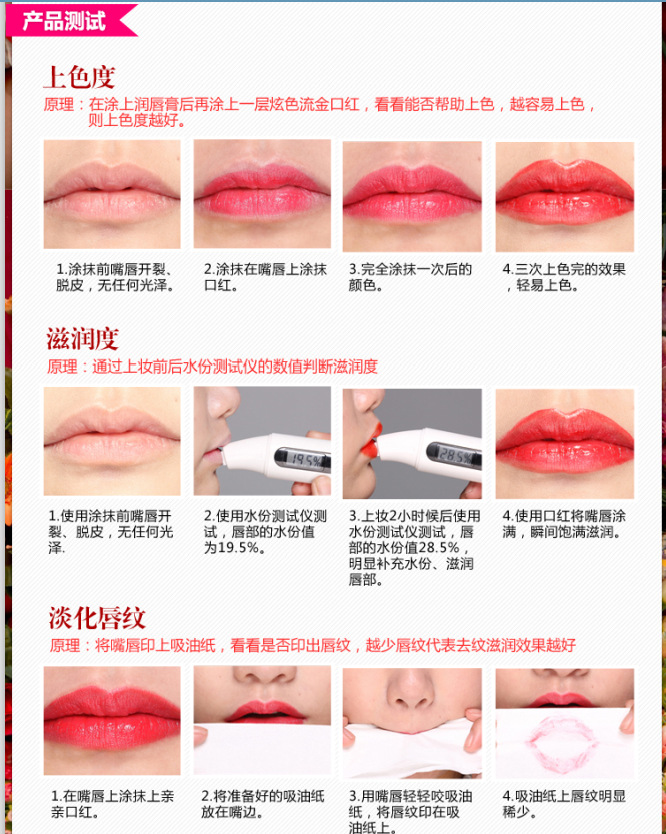 产品测试

上色度
原理：在涂上润唇膏后再涂上一层炫色流金口红，看看能否帮助上色，越容易上色，则上色度越好。

1.涂抹前嘴唇开裂、脱皮，无任何光泽。

2.涂抹在嘴唇上涂抹口红。

3.完全涂抹一次后的颜色。

4.三次上色完的效果，轻易上色。

滋润度
原理：通过上妆前后水份测试仪的数值判断滋润度

19.5%

28.5%

1.使用涂抹前嘴唇开裂、脱皮，无任何光泽.

2.使用水份测试仪测试，唇部的水份值为19.5%。

3.上妆2小时候后使用水份测试仪测试，唇部的水份值28.5%，明显补充水份、滋润唇部。

4.使用口红将嘴唇涂满，瞬间饱满滋润。

淡化唇纹
原理：将嘴唇印上吸油纸，看看是否印出唇纹，越少唇纹代表去纹滋润效果越好

1.在嘴唇上涂抹上亲亲口红。

2.将准备好的吸油纸放在嘴边。

3.用嘴唇轻轻咬吸油纸，将唇纹印在吸油纸上。

4.吸油纸上唇纹明显稀少。