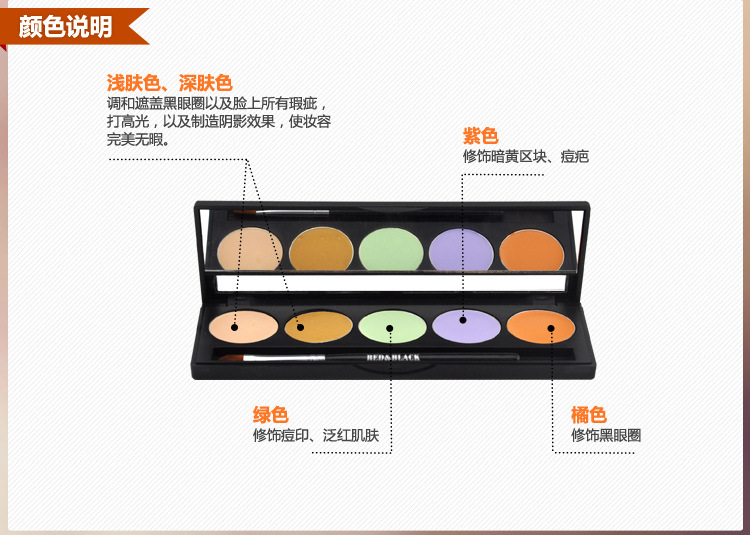 颜色说明

浅肤色、深肤色
调和遮盖黑眼圈以及脸上所有瑕疵，打高光，以及制造阴影效果，使妆容完美无暇。

紫色
修饰暗黄区块、痘疤

RED&BLACK

绿色
修饰痘印、泛红肌肤

橘色
修饰黑眼圈