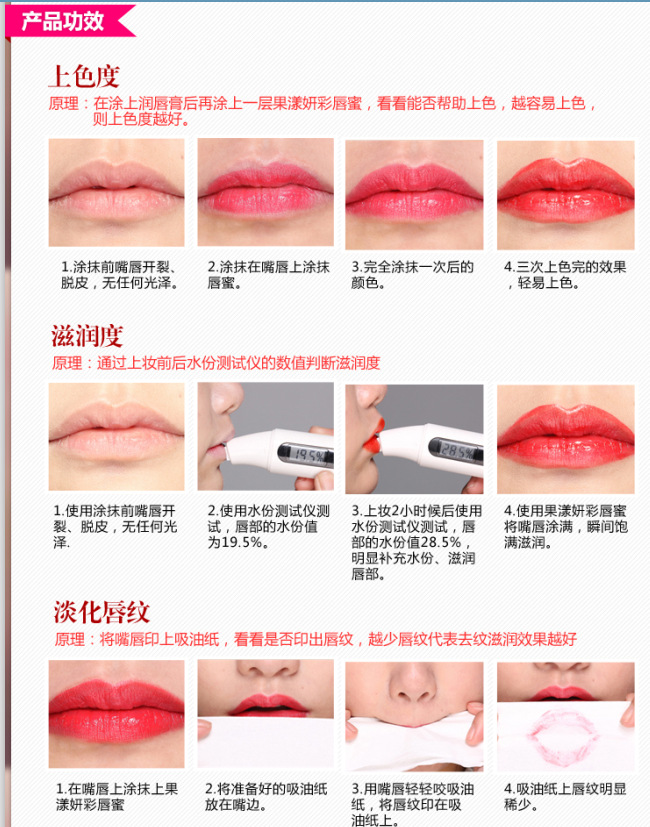 产品功效

上色度
原理：在涂上润唇膏后再涂上一层果漾妍彩唇蜜，看看能否帮助上色，越容易上色，则上色度越好。

1.涂抹前嘴唇开裂、脱皮，无任何光泽。

2.涂抹在嘴唇上涂抹唇蜜。

3.完全涂抹一次后的颜色。

4.三次上色完的效果，轻易上色。

滋润度
原理：通过上妆前后水份测试仪的数值判断滋润度

19.5%

28.5%

1.使用涂抹前嘴唇开裂、脱皮，无任何光泽.

2.使用水份测试仪测试，唇部的水份值为19.5%。

3.上妆2小时候后使用水份测试仪测试，唇部的水份值28.5%，明显补充水份、滋润唇部。

4.使用果漾妍彩唇蜜将嘴唇涂满，瞬间饱满滋润。

淡化唇纹
原理：将嘴唇印上吸油纸，看看是否印出唇纹，越少唇纹代表去纹滋润效果越好

1.在嘴唇上涂抹上果漾妍彩唇蜜

2.将准备好的吸油纸放在嘴边。

3.用嘴唇轻轻咬吸油纸，将唇纹印在吸油纸上。

4.吸油纸上唇纹明显稀少。