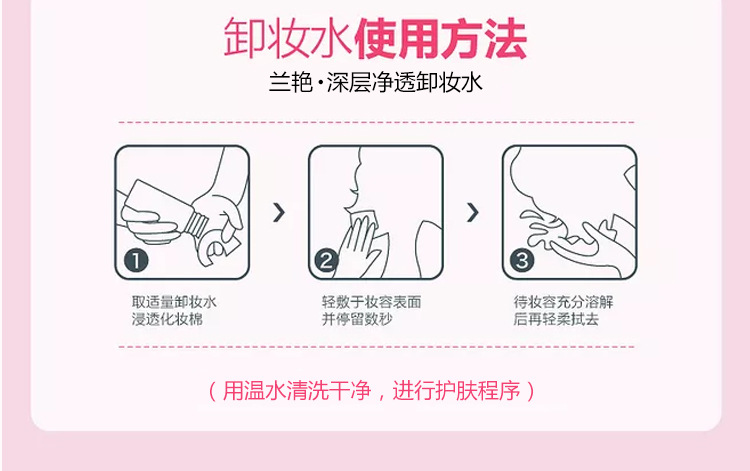 卸妆水使用方法
兰艳·深层净透卸妆水

1
取适量卸妆水
浸透化妆棉

2
轻敷于妆容表面
并停留数秒

3
待妆容充分溶解
后再轻柔拭去

（用温水清洗干净，进行护肤程序）