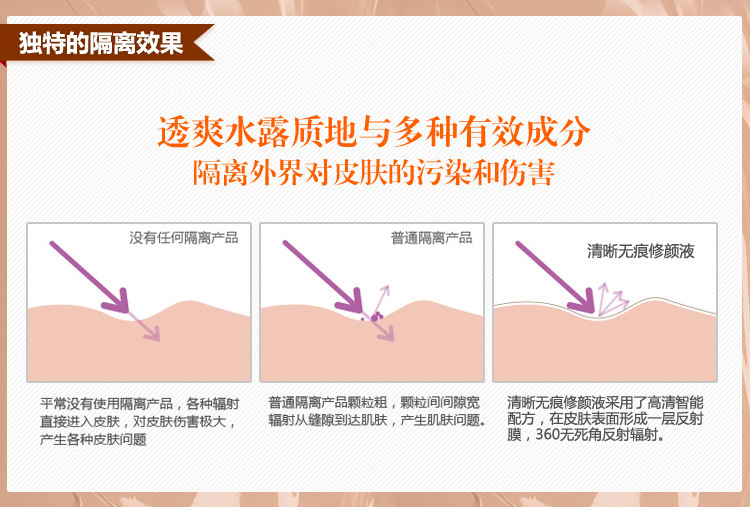 独特的隔离效果

透爽水露质地与多种有效成分
隔离外界对皮肤的污染和伤害

没有任何隔离产品

平常没有使用隔离产品，各种辐射直接进入皮肤，对皮肤伤害极大，产生各种皮肤问题

普通隔离产品

普通隔离产品颗粒粗，颗粒间间隙宽辐射从缝隙到达肌肤，产生肌肤问题。

清晰无痕修颜液

清晰无痕修颜液采用了高清智能配方，在皮肤表面形成一层反射膜，360无死角反射辐射。