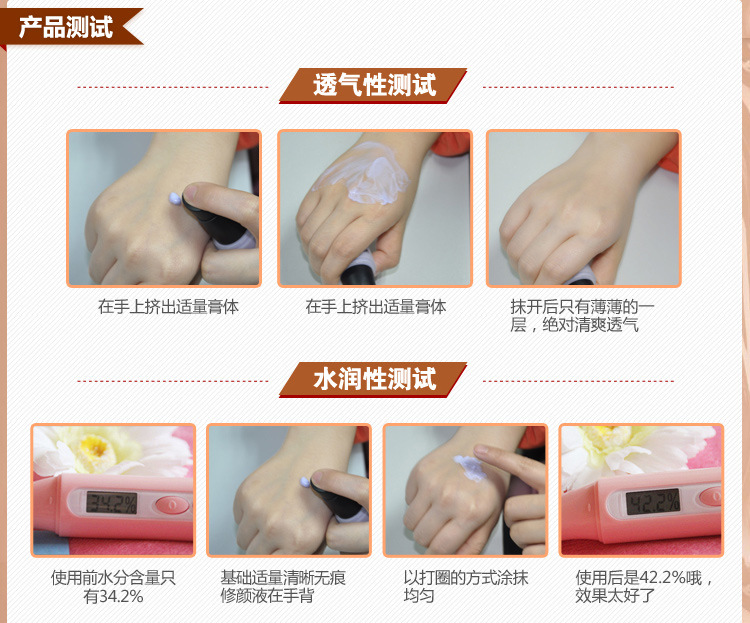 产品测试

透气性测试

在手上挤出适量膏体

在手上挤出适量膏体

抹开后只有薄薄的一层，绝对清爽透气

水润性测试

34.2%

使用前水分含量只有34.2%

基础适量清晰无痕修颜液在手背

以打圈的方式涂抹均匀

42.2%

使用后是42.2%哦，效果太好了