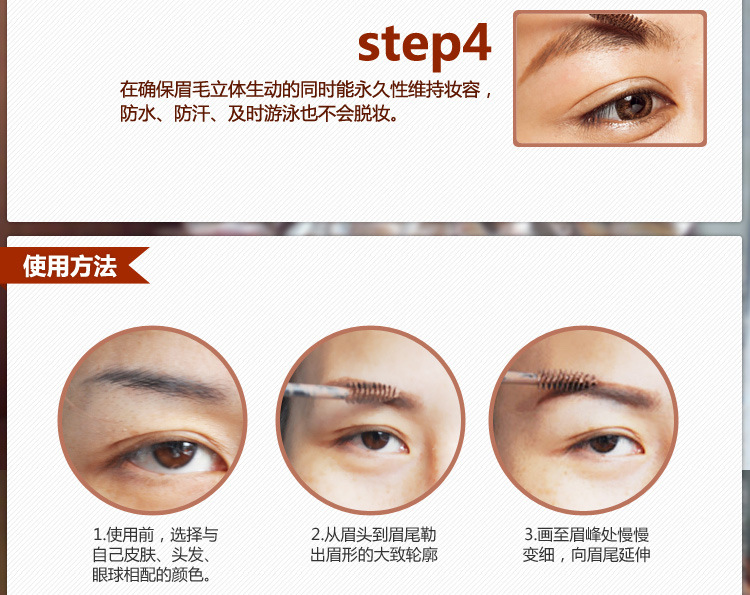 step4

在确保眉毛立体生动的同时能永久性维持妆容，防水、防汗、及时游泳也不会脱妆。

使用方法

1.使用前，选择与自己皮肤、头发、眼球相配的颜色。

2.从眉头到眉尾勒出眉形的大致轮廓

3.画至眉峰处慢慢变细，向眉尾延伸