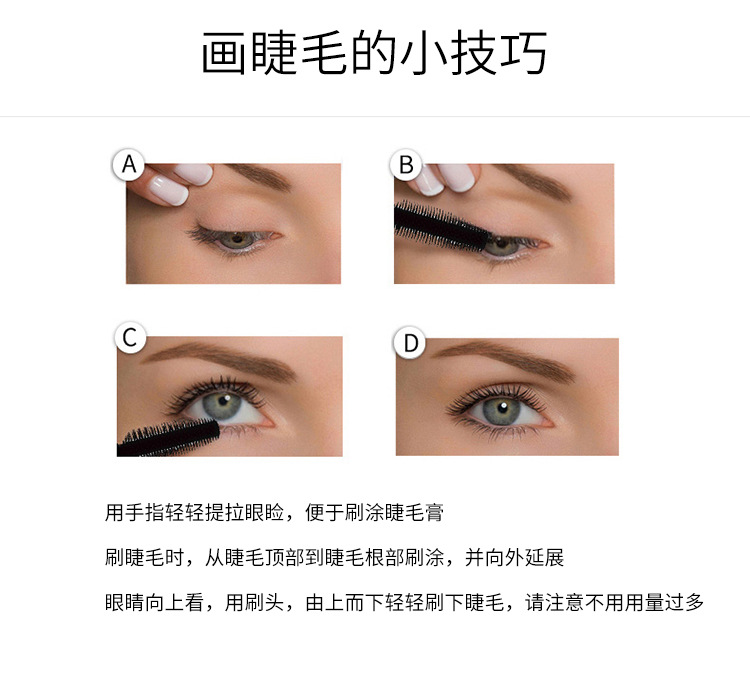 画睫毛的小技巧

A

B

C

D

用手指轻轻提拉眼睑，便于刷涂睫毛膏

刷睫毛时，从睫毛顶部到睫毛根部刷涂，并向外延展

眼睛向上看，用刷头，由上而下轻轻刷下睫毛，请注意不用用量过多